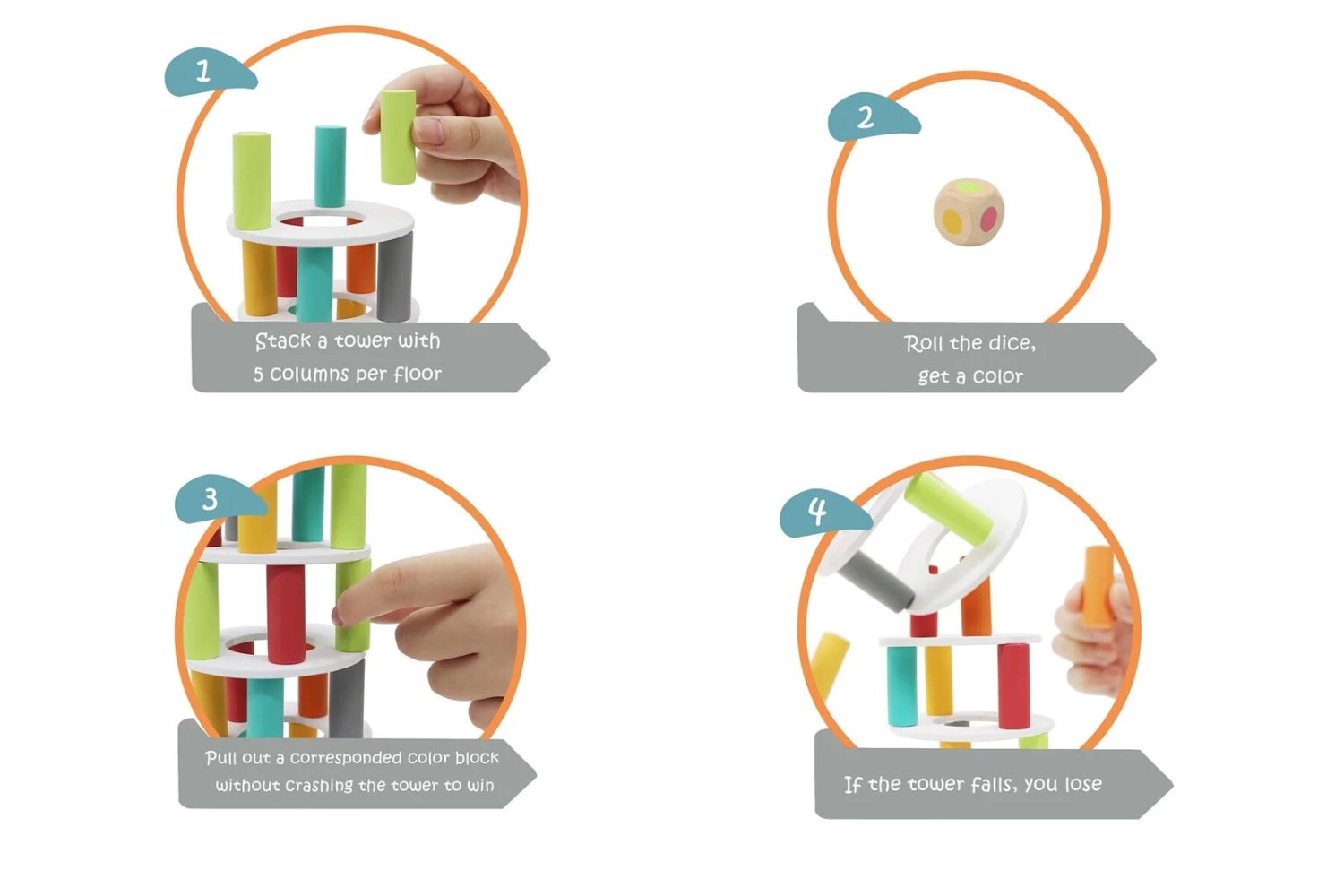 1

Stack a tower with 5 columns per floor

2

Roll the dice, get a color

3

Pull out a corresponded color block without crashing the tower to win

4

If the tower falls, you lose